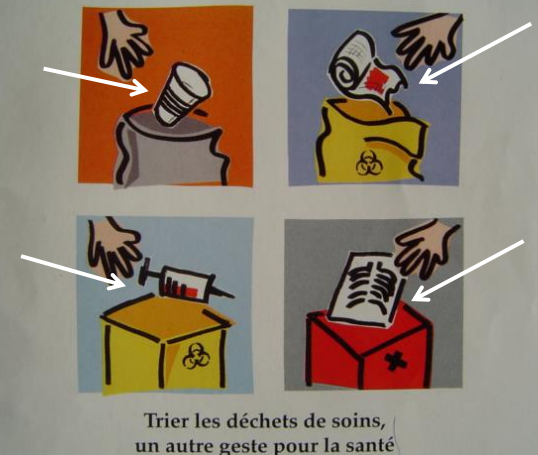 Trier les déchets de soins,
un autre geste pour la santé