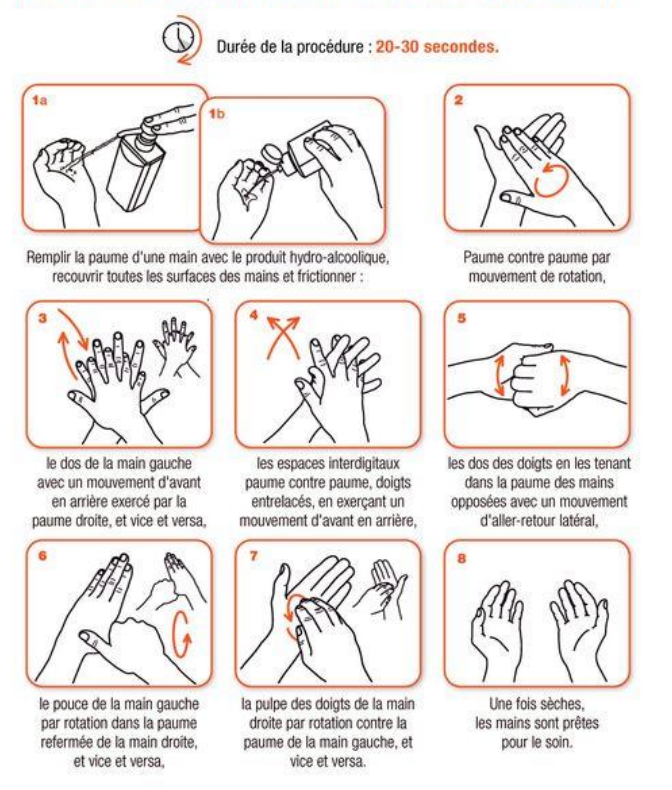 Durée de la procédure : 20-30 secondes.

1a

1b

Remplir la paume d'une main avec le produit hydro-alcoolique, recouvrir toutes les surfaces des mains et frictionner :

2

Paume contre paume par mouvement de rotation,

3

le dos de la main gauche avec un mouvement d'avant en arrière exercé par la paume droite, et vice et versa,

4

les espaces interdigitaux paume contre paume, doigts entrelacés, en exerçant un mouvement d'avant en arrière,

5

les dos des doigts en les tenant dans la paume des mains opposées avec un mouvement d'aller-retour latéral,

6

le pouce de la main gauche par rotation dans la paume refermée de la main droite, et vice et versa,

7

la pulpe des doigts de la main droite par rotation contre la paume de la main gauche, et vice et versa.

8

Une fois sèches, les mains sont prêtes pour le soin.