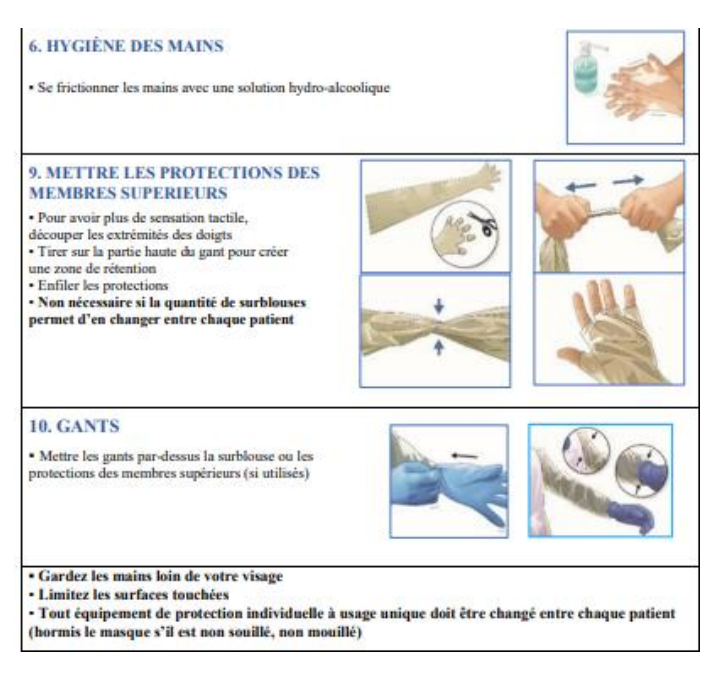 6. HYGIÈNE DES MAINS

• Se frictionner les mains avec une solution hydro-alcoolique

9. METTRE LES PROTECTIONS DES MEMBRES SUPERIEURS

• Pour avoir plus de sensation tactile, découper les extrémités des doigts
• Tirer sur la partie haute du gant pour créer une zone de rétention
• Enfiler les protections
• Non nécessaire si la quantité de surblouses permet d'en changer entre chaque patient

10. GANTS

• Mettre les gants par-dessus la surblouse ou les protections des membres supérieurs (si utilisés)

• Gardez les mains loin de votre visage
• Limitez les surfaces touchées
• Tout équipement de protection individuelle à usage unique doit être changé entre chaque patient (hormis le masque s'il est non souillé, non mouillé)