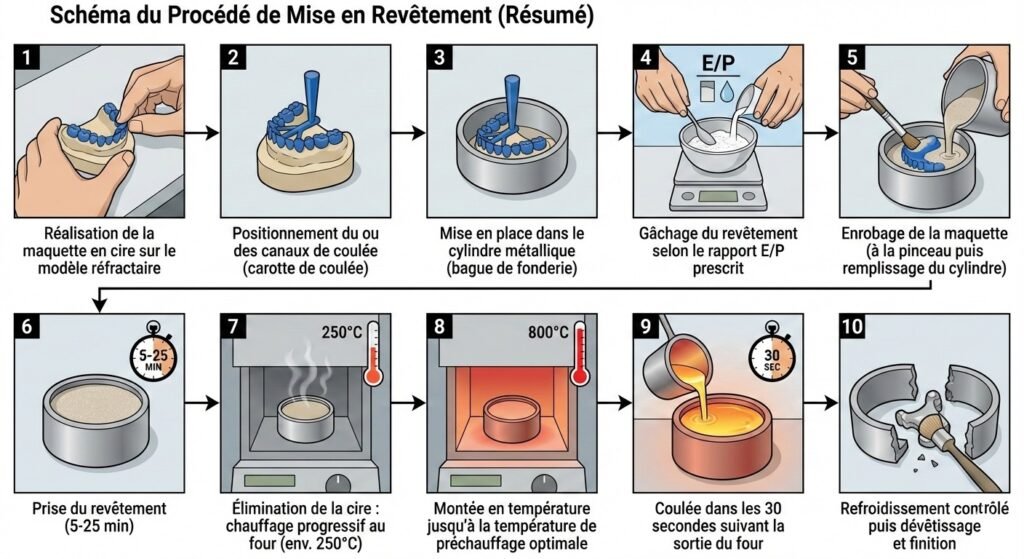 Schéma du Procédé de Mise en Revêtement (Résumé)

1

Réalisation de la maquette en cire sur le modèle réfractaire

2

Positionnement du ou des canaux de coulée (carotte de coulée)

3

Mise en place dans le cylindre métallique (bague de fonderie)

4

E/P

Gâchage du revêtement selon le rapport E/P prescrit

5

Enrobage de la maquette (à la pinceau puis remplissage du cylindre)

6

5-25 MIN

Prise du revêtement (5-25 min)

7

250°C

Élimination de la cire : chauffage progressif au four (env. 250°C)

8

800°C

Montée en température jusqu'à la température de préchauffage optimale

9

30 SEC

Coulée dans les 30 secondes suivant la sortie du four

10

Refroidissement contrôlé puis dévêtissage et finition